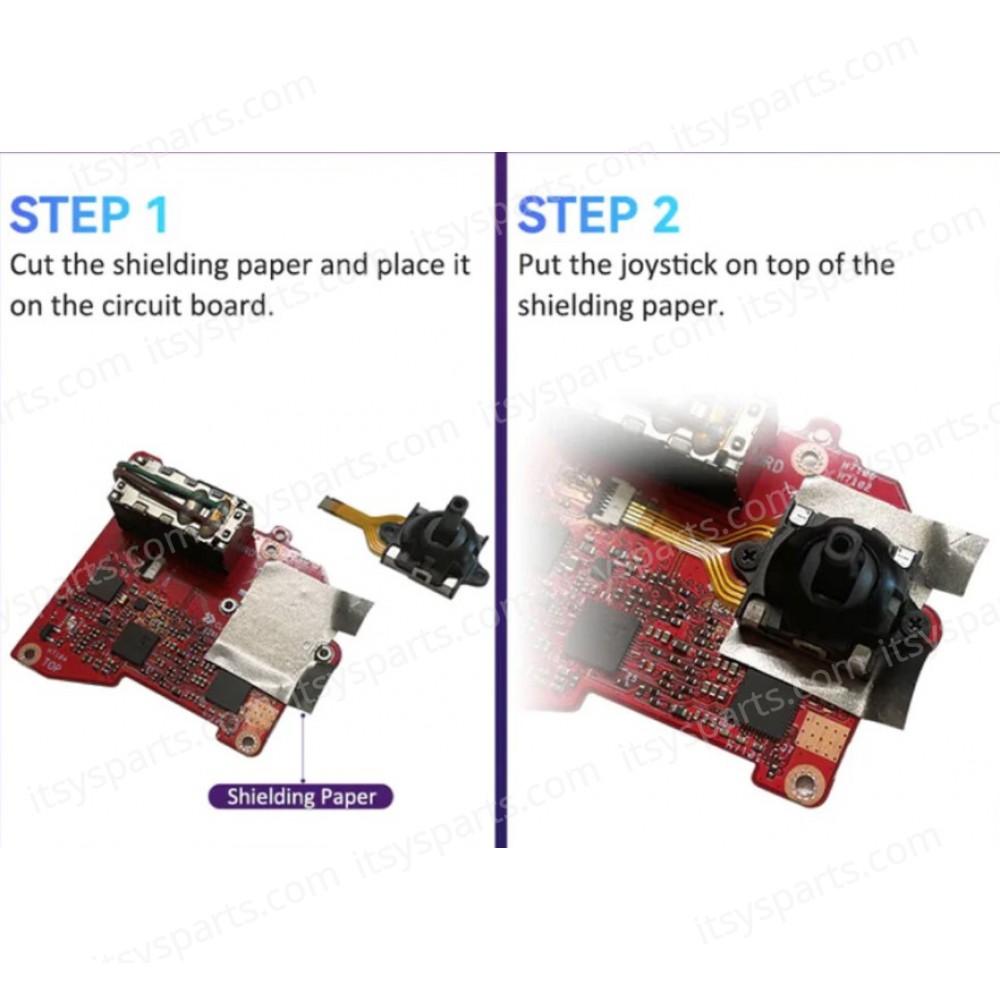 STEP 1
Cut the shielding paper and place it on the circuit board.

Shielding Paper

STEP 2
Put the joystick on top of the shielding paper.

itsysparts.com