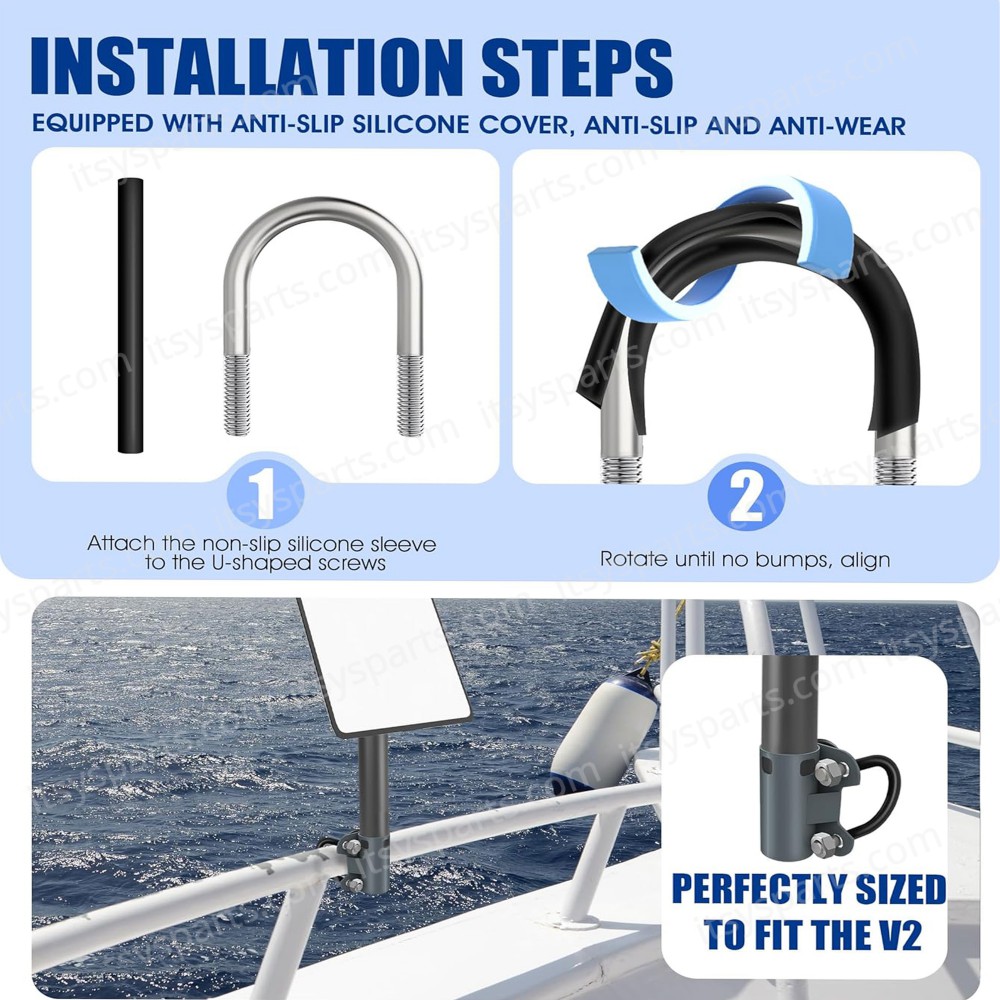 INSTALLATION STEPS

EQUIPPED WITH ANTI-SLIP SILICONE COVER, ANTI-SLIP AND ANTI-WEAR

1

Attach the non-slip silicone sleeve to the U-shaped screws

2

Rotate until no bumps, align

PERFECTLY SIZED TO FIT THE V2

itsysparts.com